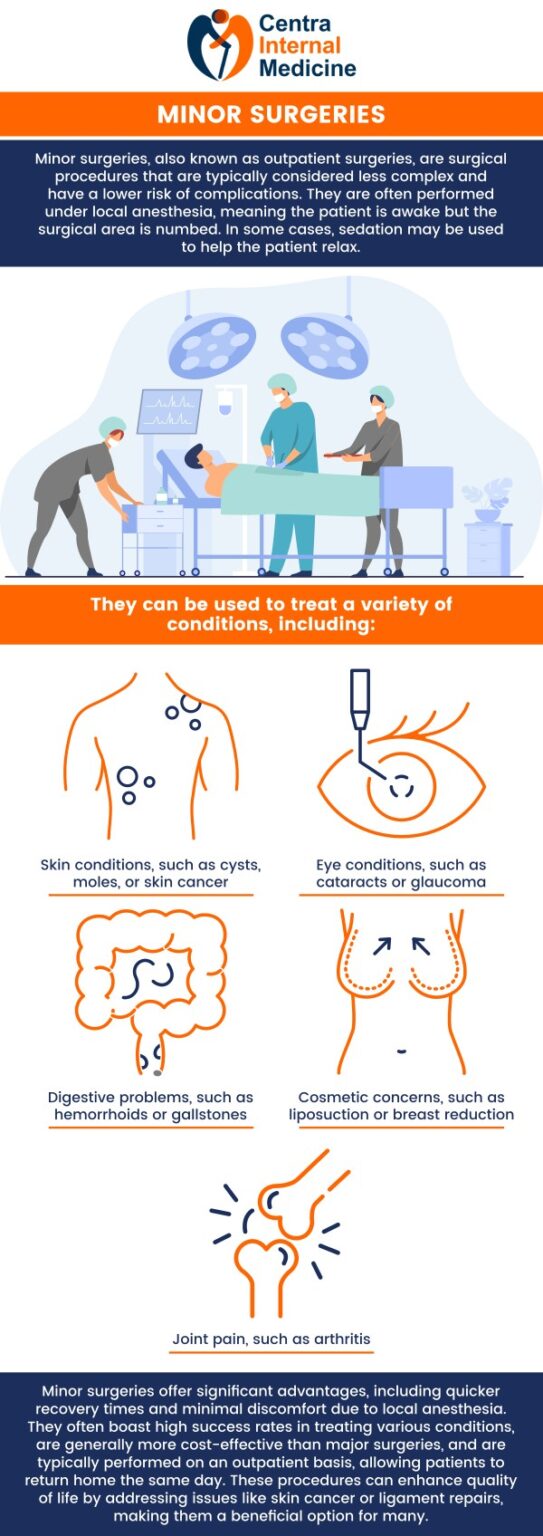 Centra Internal Medicine

MINOR SURGERIES

Minor surgeries, also known as outpatient surgeries, are surgical procedures that are typically considered less complex and have a lower risk of complications. They are often performed under local anesthesia, meaning the patient is awake but the surgical area is numbed. In some cases, sedation may be used to help the patient relax.

They can be used to treat a variety of conditions, including:

Skin conditions, such as cysts, moles, or skin cancer

Eye conditions, such as cataracts or glaucoma

Digestive problems, such as hemorrhoids or gallstones

Cosmetic concerns, such as liposuction or breast reduction

Joint pain, such as arthritis

Minor surgeries offer significant advantages, including quicker recovery times and minimal discomfort due to local anesthesia. They often boast high success rates in treating various conditions, are generally more cost-effective than major surgeries, and are typically performed on an outpatient basis, allowing patients to return home the same day. These procedures can enhance quality of life by addressing issues like skin cancer or ligament repairs, making them a beneficial option for many.